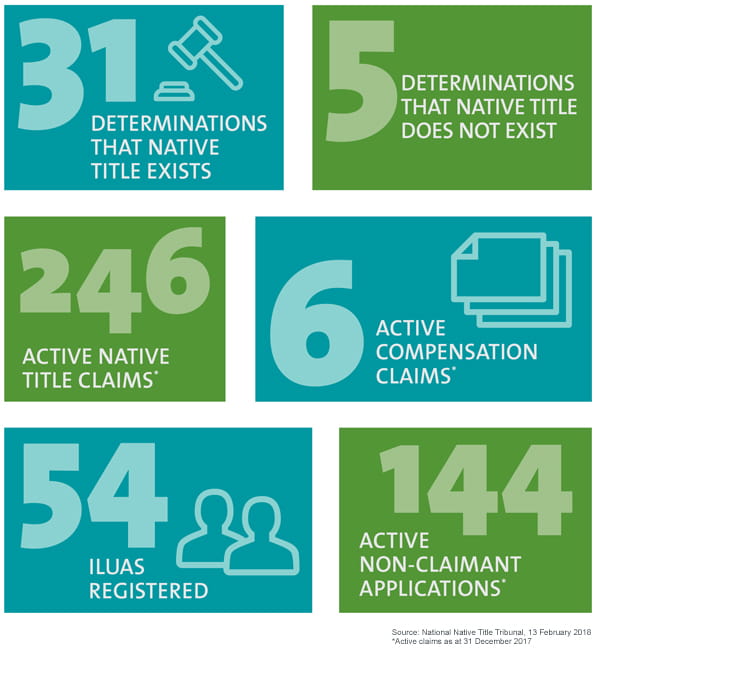 31
DETERMINATIONS THAT NATIVE TITLE EXISTS

5
DETERMINATIONS THAT NATIVE TITLE DOES NOT EXIST

246
ACTIVE NATIVE TITLE CLAIMS*

6
ACTIVE COMPENSATION CLAIMS*

54
ILUAS REGISTERED

144
ACTIVE NON-CLAIMANT APPLICATIONS*

Source: National Native Title Tribunal, 13 February 2018
*Active claims as at 31 December 2017