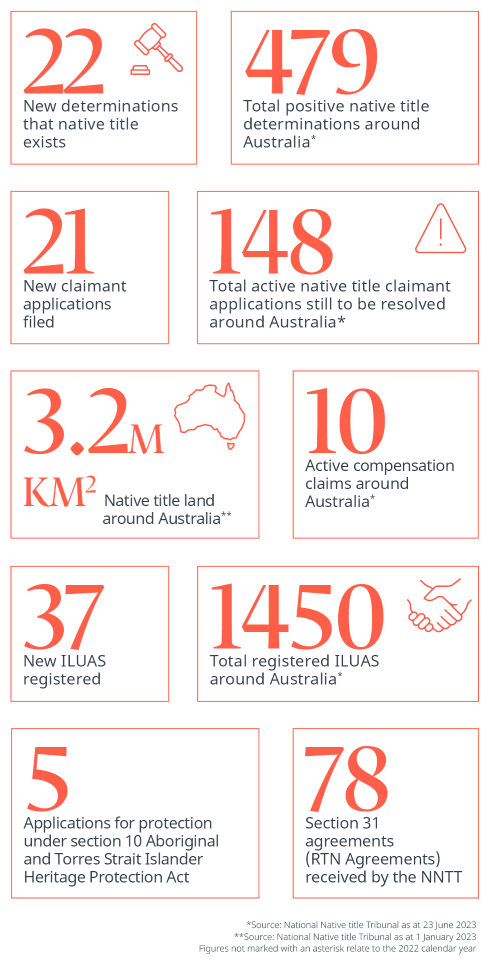 22
New determinations that native title exists

479
Total positive native title determinations around Australia*

21
New claimant applications filed

148
Total active native title claimant applications still to be resolved around Australia*

3.2M
KM$^2$ Native title land around Australia**

10
Active compensation claims around Australia*

37
New ILUAS registered

1450
Total registered ILUAS around Australia*

5
Applications for protection under section 10 Aboriginal and Torres Strait Islander Heritage Protection Act

78
Section 31 agreements (RTN Agreements) received by the NNTT

*Source: National Native title Tribunal as at 23 June 2023
**Source: National Native title Tribunal as at 1 January 2023
Figures not marked with an asterisk relate to the 2022 calendar year